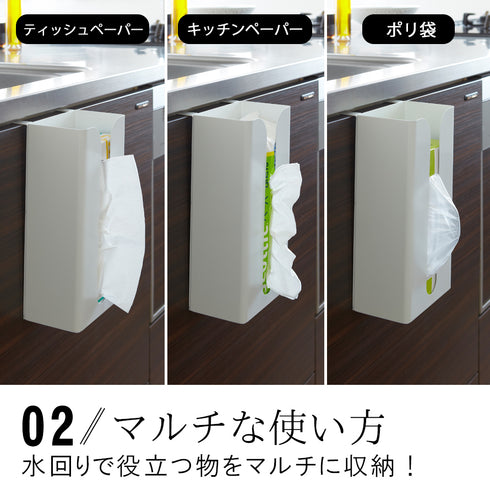 ティッシュペーパー

キッチンペーパー

ポリ袋

02／マルチな使い方

水回りで役立つ物をマルチに収納！